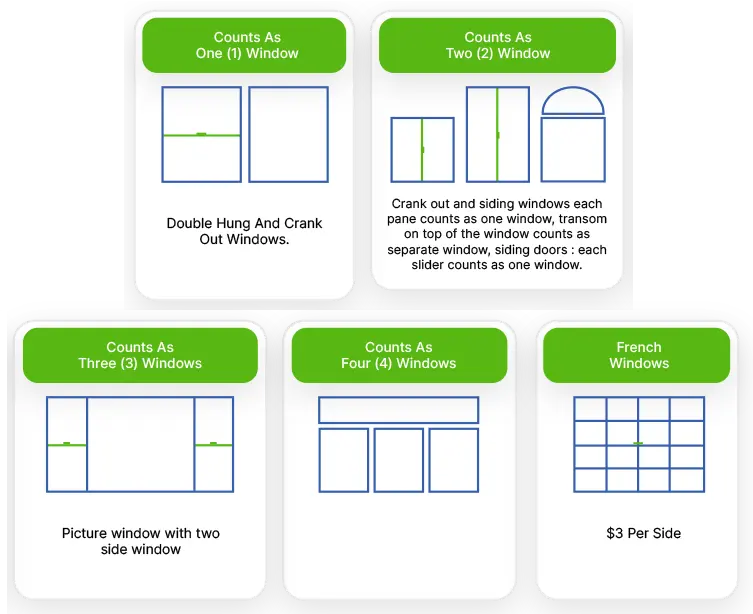 Counts As
One (1) Window

Double Hung And Crank Out Windows.

Counts As
Two (2) Window

Crank out and siding windows each pane counts as one window, transom on top of the window counts as separate window, siding doors : each slider counts as one window.

Counts As
Three (3) Windows

Picture window with two side window

Counts As
Four (4) Windows

French
Windows

\$3 Per Side